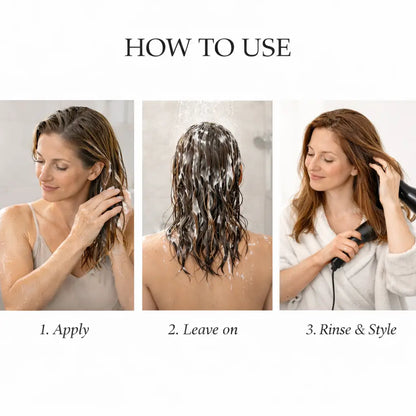 HOW TO USE

1. Apply

2. Leave on

3. Rinse & Style