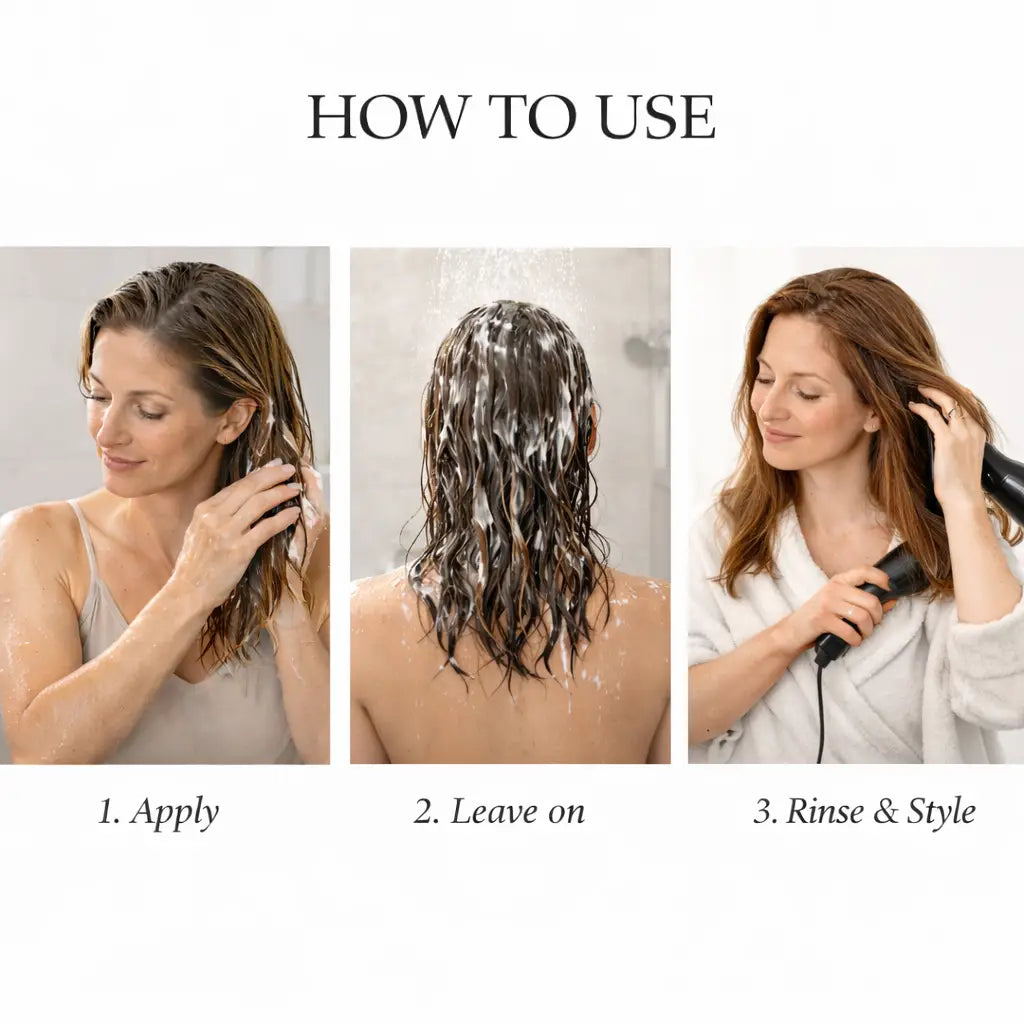 HOW TO USE

1. Apply

2. Leave on

3. Rinse & Style