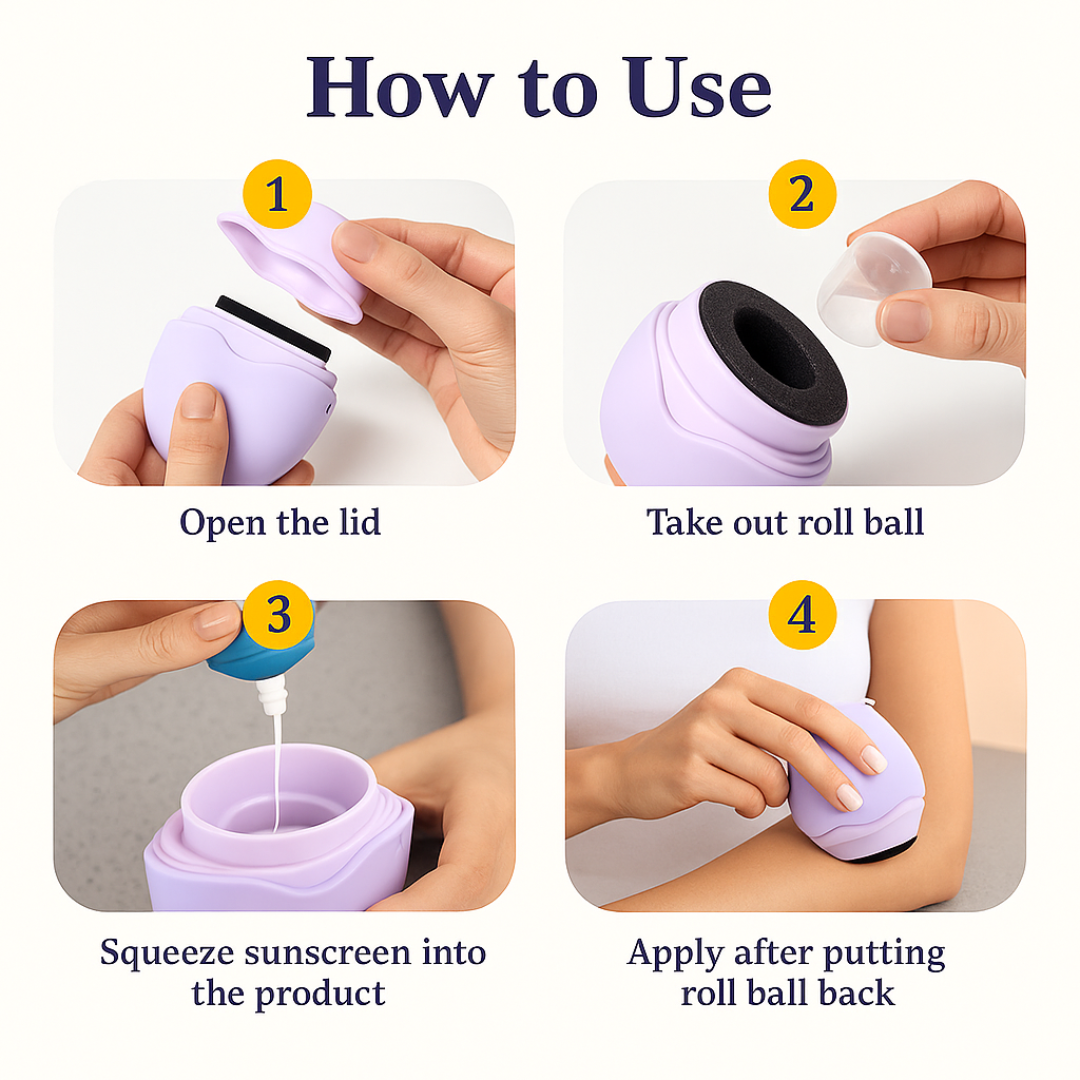 How to Use

1

Open the lid

2

Take out roll ball

3

Squeeze sunscreen into the product

4

Apply after putting roll ball back